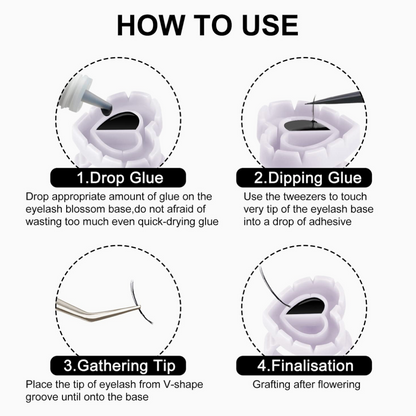 HOW TO USE

1.Drop Glue

Drop appropriate amount of glue on the eyelash blossom base,do not afraid of wasting too much even quick-drying glue

2.Dipping Glue

Use the tweezers to touch very tip of the eyelash base into a drop of adhesive

3.Gathering Tip

Place the tip of eyelash from V-shape groove until onto the base

4.Finalisation

Grafting after flowering