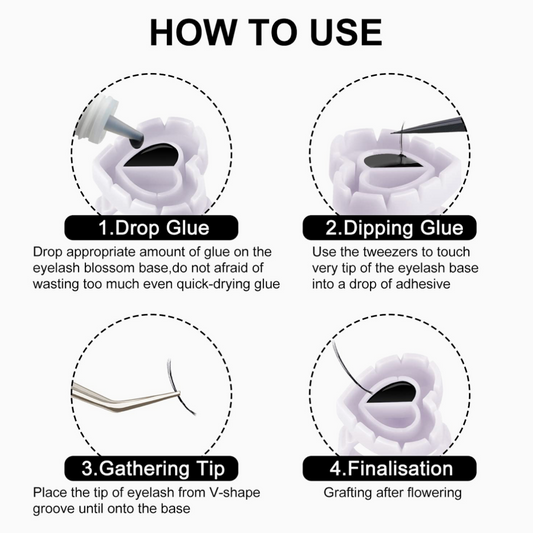 HOW TO USE

1.Drop Glue

Drop appropriate amount of glue on the eyelash blossom base,do not afraid of wasting too much even quick-drying glue

2.Dipping Glue

Use the tweezers to touch very tip of the eyelash base into a drop of adhesive

3.Gathering Tip

Place the tip of eyelash from V-shape groove until onto the base

4.Finalisation

Grafting after flowering